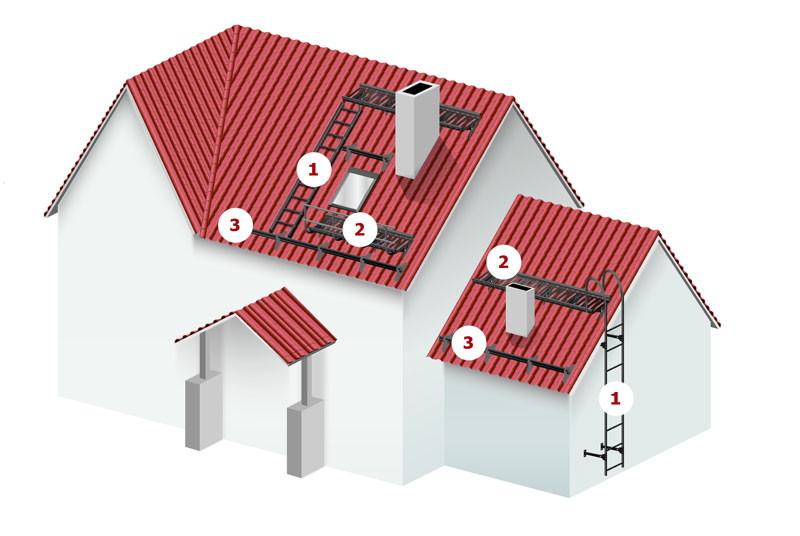 1
3
2
2
3
1